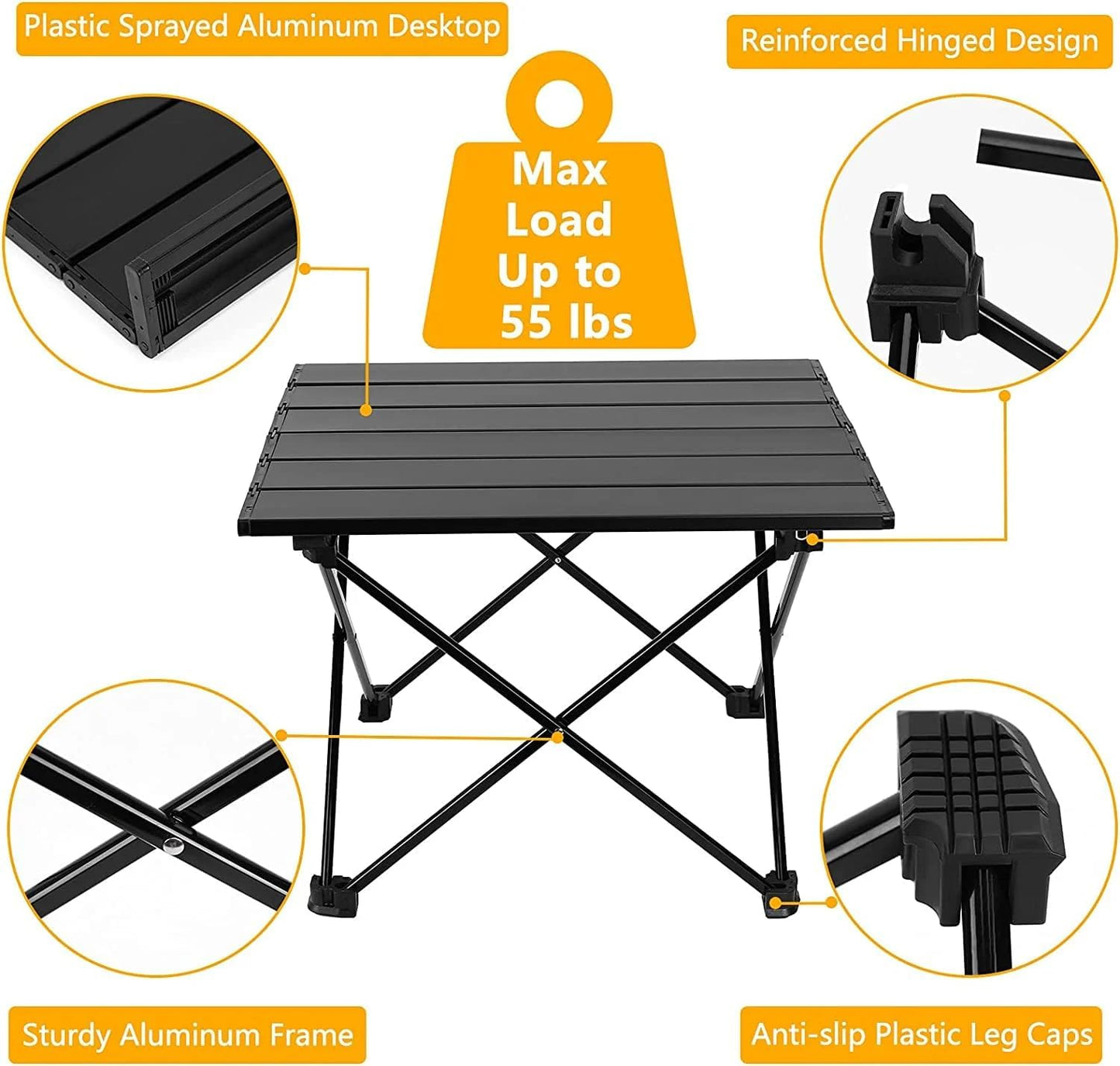 Plastic Sprayed Aluminum Desktop

Reinforced Hinged Design

Max Load Up to 55 lbs

Sturdy Aluminum Frame

Anti-slip Plastic Leg Caps