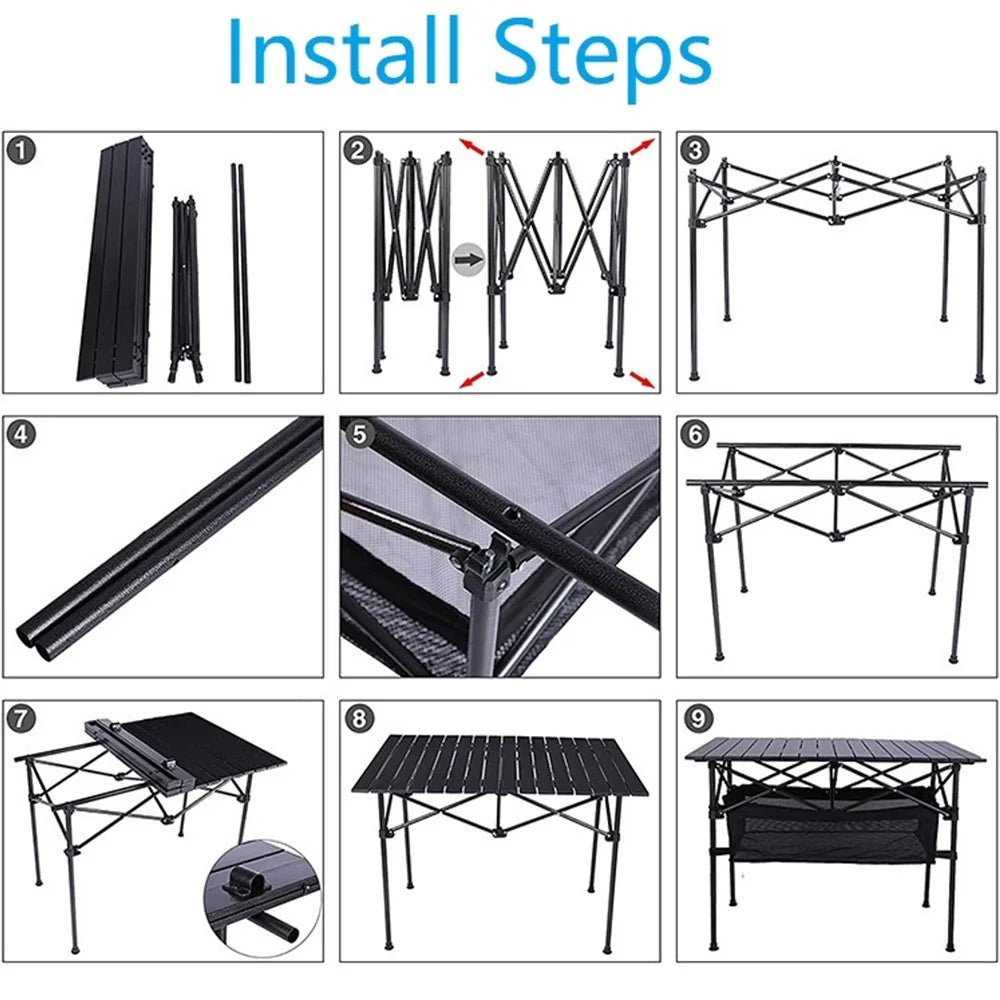 Install Steps

1

2

3

4

5

6

7

8

9