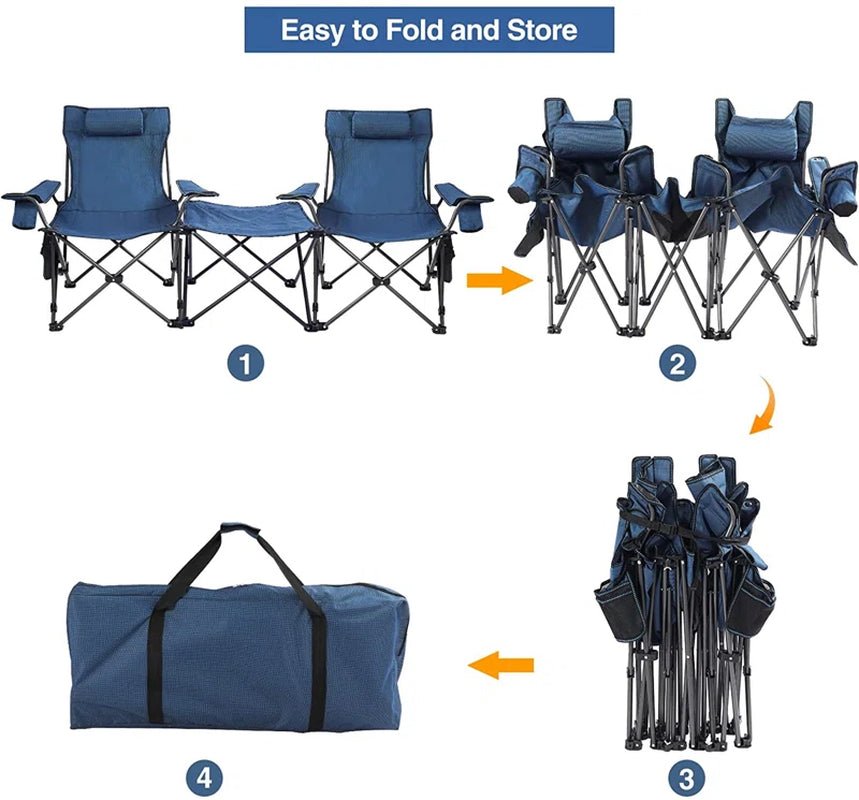 Easy to Fold and Store

1

2

3

4